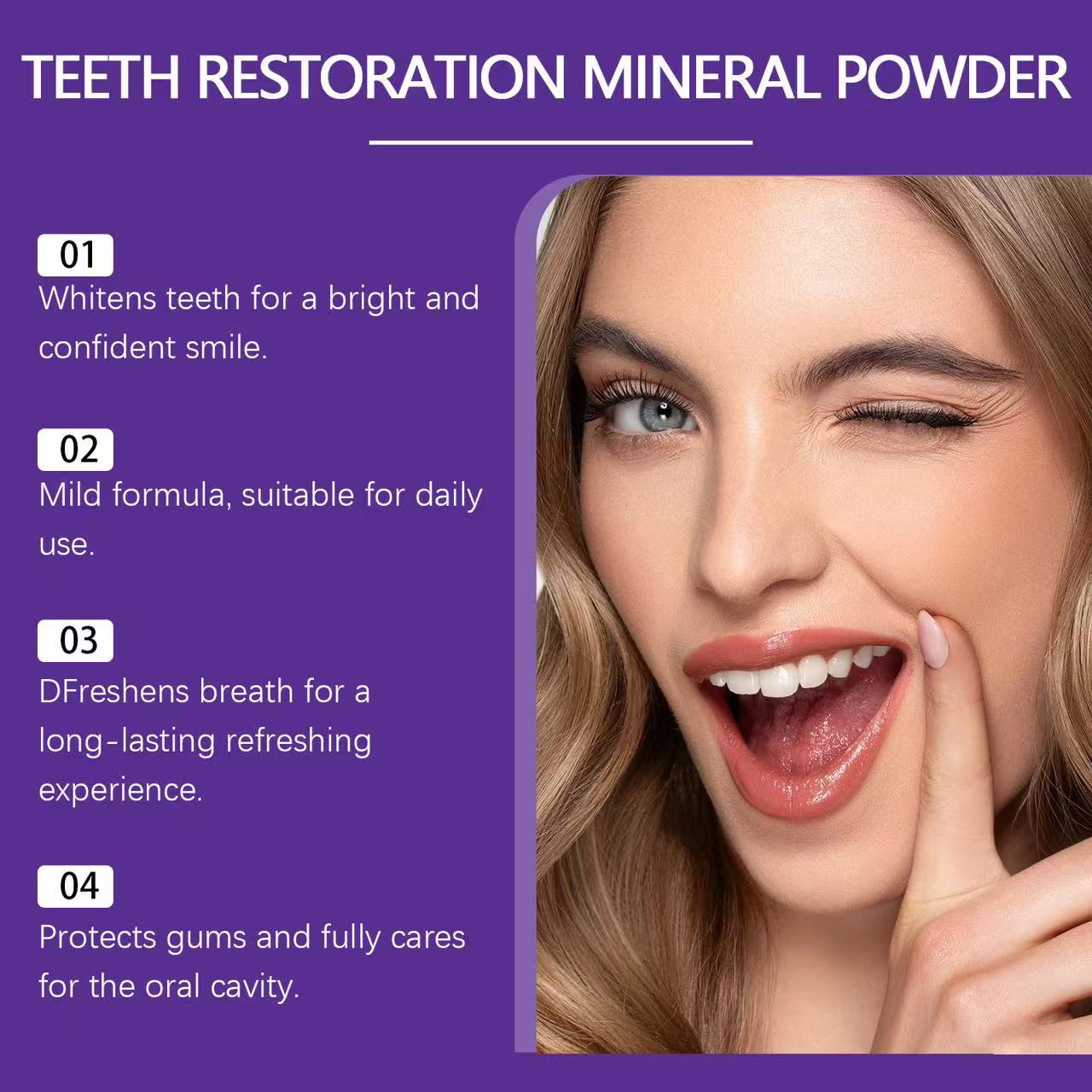 TEETH RESTORATION MINERAL POWDER

01
Whitens teeth for a bright and confident smile.

02
Mild formula, suitable for daily use.

03
DFreshens breath for a long-lasting refreshing experience.

04
Protects gums and fully cares for the oral cavity.